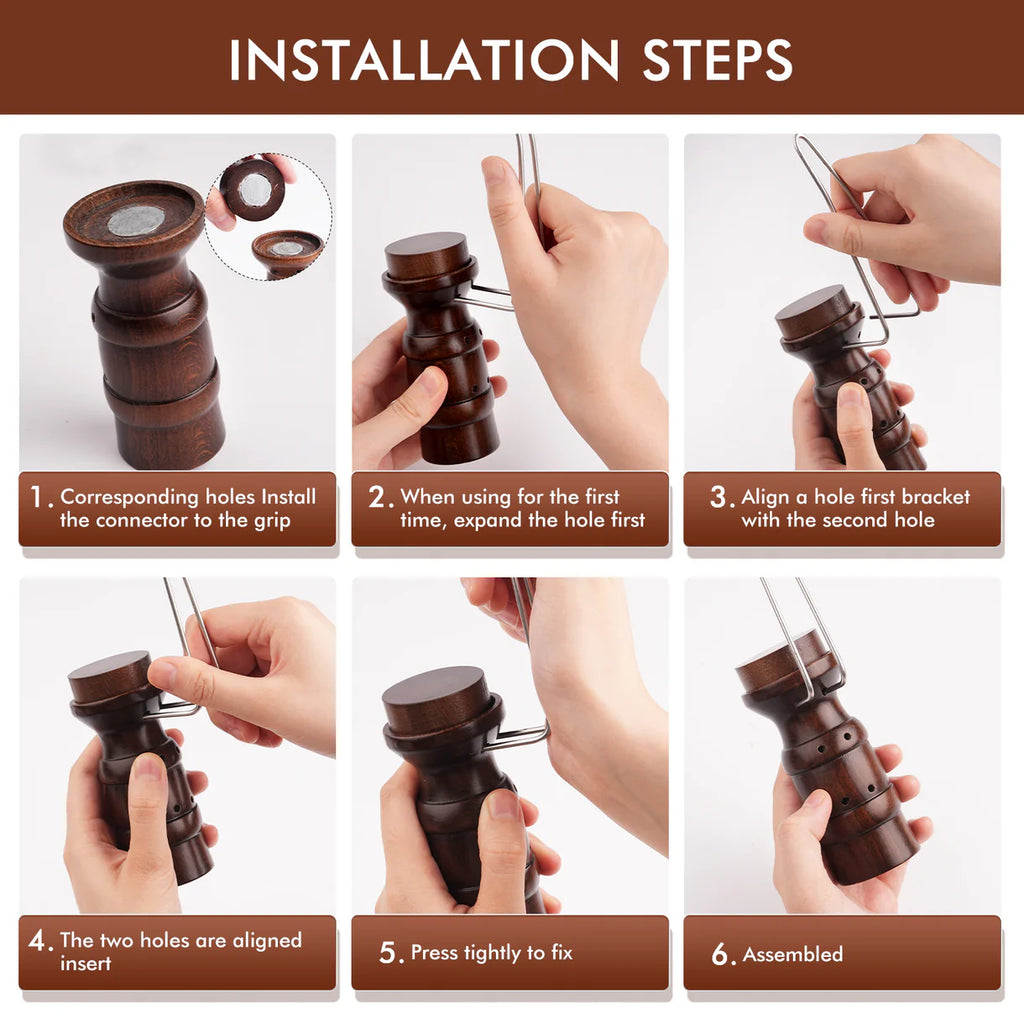 INSTALLATION STEPS

1. Corresponding holes Install the connector to the grip

2. When using for the first time, expand the hole first

3. Align a hole first bracket with the second hole

4. The two holes are aligned insert

5. Press tightly to fix

6. Assembled